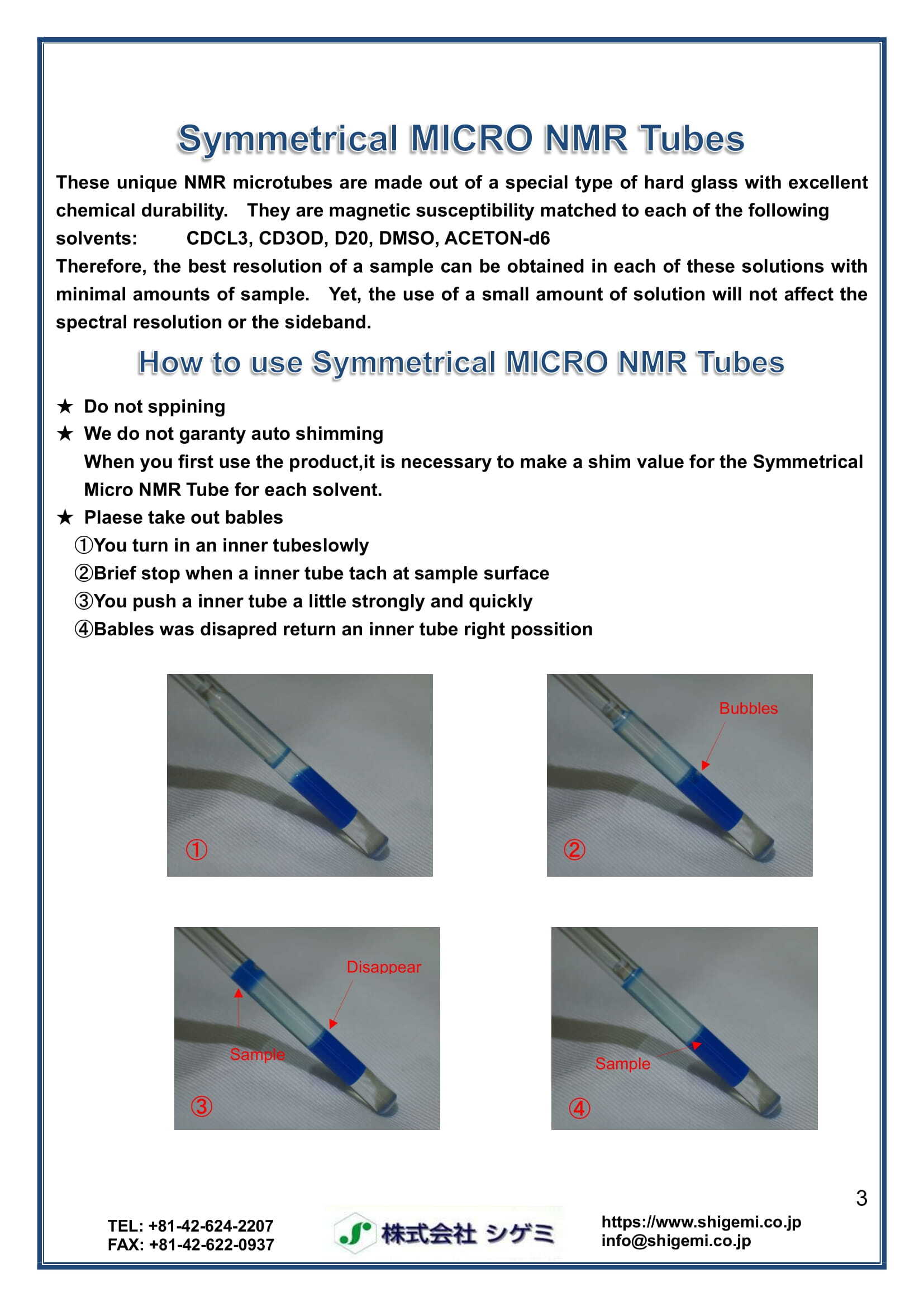 Symmetrical MICRO NMR Tubes

These unique NMR microtubes are made out of a special type of hard glass with excellent chemical durability. They are magnetic susceptibility matched to each of the following solvents: CDCL3, CD3OD, D20, DMSO, ACETON-d6

Therefore, the best resolution of a sample can be obtained in each of these solutions with minimal amounts of sample. Yet, the use of a small amount of solution will not affect the spectral resolution or the sideband.

How to use Symmetrical MICRO NMR Tubes

★ Do not sppining

★ We do not garanty auto shimming
When you first use the product,it is necessary to make a shim value for the Symmetrical Micro NMR Tube for each solvent.

★ Plaese take out bables
①You turn in an inner tubeslowly
②Brief stop when a inner tube tach at sample surface
③You push a inner tube a little strongly and quickly
④Bables was disapred return an inner tube right possition

①

Bubbles
②

Disappear
Sample
③

Sample
④

3

TEL: +81-42-624-2207
FAX: +81-42-622-0937

株式会社 シゲミ

https://www.shigemi.co.jp
info@shigemi.co.jp